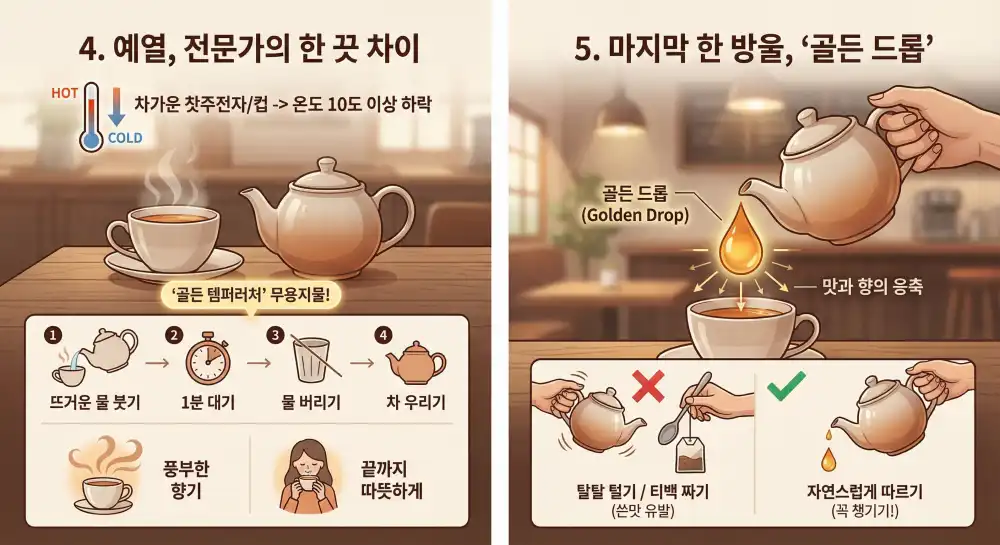 4. 예열, 전문가의 한 끗 차이

HOT
COLD
차가운 찻주전자/컵 -> 온도 10도 이상 하락

'골든 템퍼러처' 무용지물!

1 뜨거운 물 붓기
2 1분 대기
3 물 버리기
4 차 우리기

풍부한 향기

끝까지 따뜻하게

5. 마지막 한 방울, '골든 드롭'

골든 드롭 (Golden Drop)

맛과 향의 응축

탈탈 털기 / 티백 짜기 (쓴맛 유발)

자연스럽게 따르기 (꼭 챙기기!)