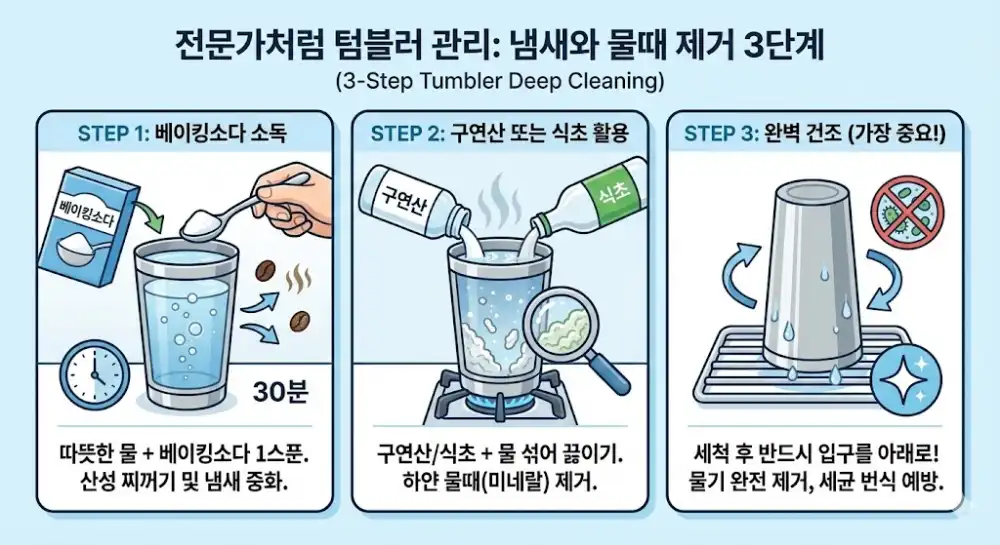 전문가처럼 텀블러 관리: 냄새와 물때 제거 3단계
(3-Step Tumbler Deep Cleaning)

STEP 1: 베이킹소다 소독

베이킹소다

30분

따뜻한 물 + 베이킹소다 1스푼.
산성 찌꺼기 및 냄새 중화.

STEP 2: 구연산 또는 식초 활용

구연산

식초

구연산/식초 + 물 섞어 끓이기.
하얀 물때(미네랄) 제거.

STEP 3: 완벽 건조 (가장 중요!)

세척 후 반드시 입구를 아래로!
물기 완전 제거, 세균 번식 예방.